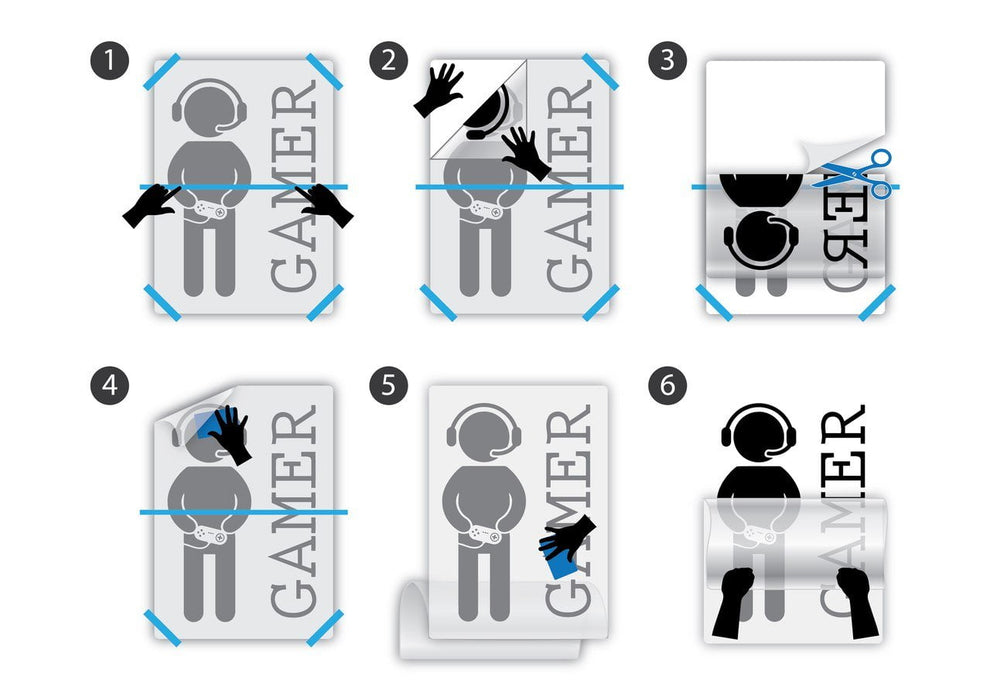 1
GAMER
2
GAMER
3
GAMER
4
GAMER
5
GAMER
6
GAMER